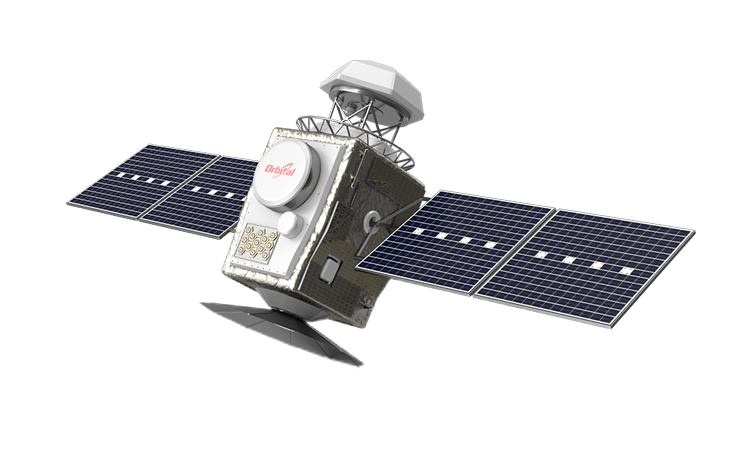 Orbital