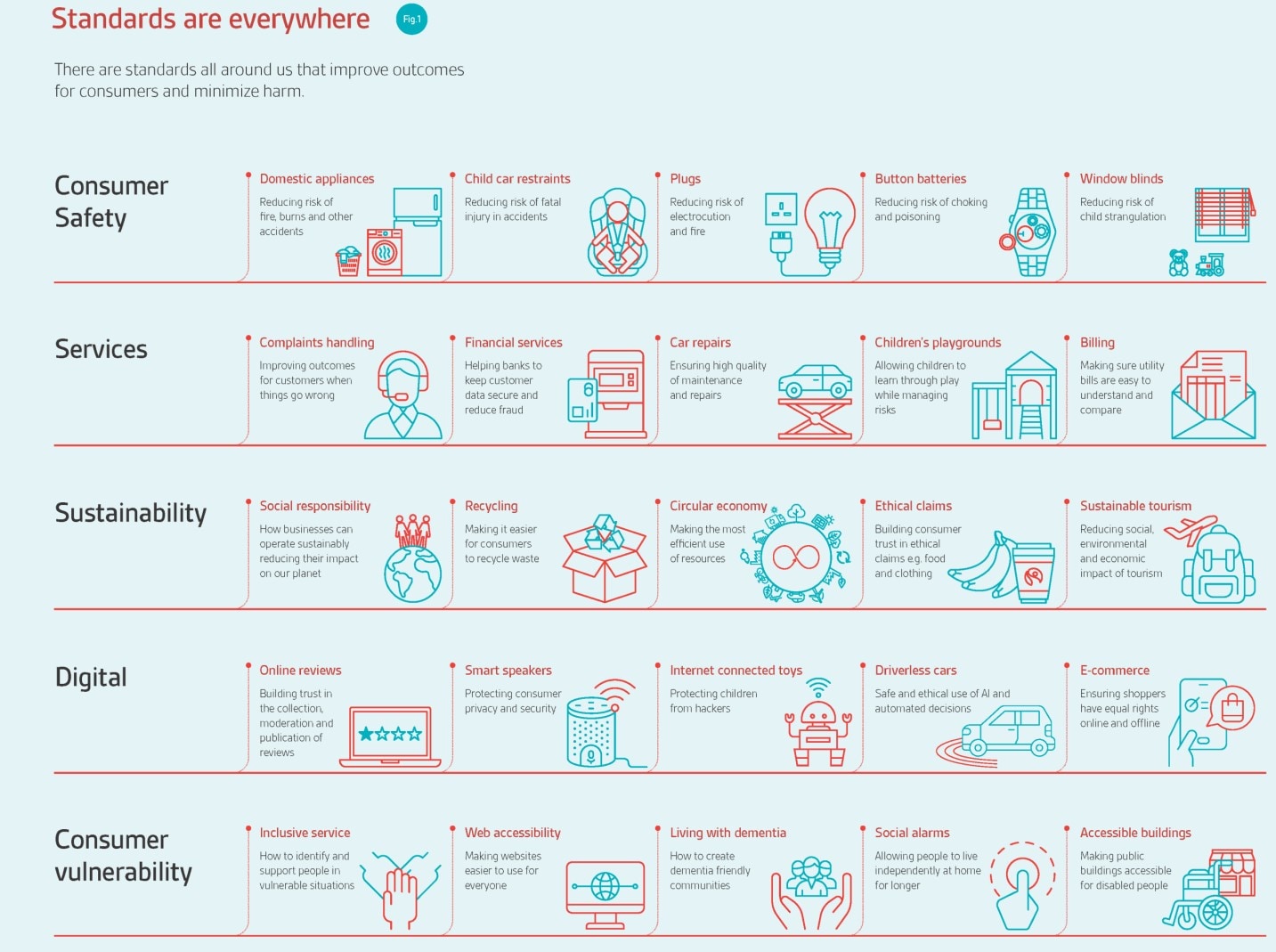 Standards are everywhere

Fig.1

There are standards all around us that improve outcomes for consumers and minimize harm.

Consumer Safety

Domestic appliances
Reducing risk of fire, burns and other accidents

Child car restraints
Reducing risk of fatal injury in accidents

Plugs
Reducing risk of electrocution and fire

Button batteries
Reducing risk of choking and poisoning

Window blinds
Reducing risk of child strangulation

Services

Complaints handling
Improving outcomes for customers when things go wrong

Financial services
Helping banks to keep customer data secure and reduce fraud

Car repairs
Ensuring high quality of maintenance and repairs

Children's playgrounds
Allowing children to learn through play while managing risks

Billing
Making sure utility bills are easy to understand and compare

Sustainability

Social responsibility
How businesses can operate sustainably reducing their impact on our planet

Recycling
Making it easier for consumers to recycle waste

Circular economy
Making the most efficient use of resources

Ethical claims
Building consumer trust in ethical claims e.g. food and clothing

Sustainable tourism
Reducing social, environmental and economic impact of tourism

Digital

Online reviews
Building trust in the collection, moderation and publication of reviews

Smart speakers
Protecting consumer privacy and security

Internet connected toys
Protecting children from hackers

Driverless cars
Safe and ethical use of AI and automated decisions

E-commerce
Ensuring shoppers have equal rights online and offline

Consumer vulnerability

Inclusive service
How to identify and support people in vulnerable situations

Web accessibility
Making websites easier to use for everyone

Living with dementia
How to create dementia friendly communities

Social alarms
Allowing people to live independently at home for longer

Accessible buildings
Making public buildings accessible for disabled people